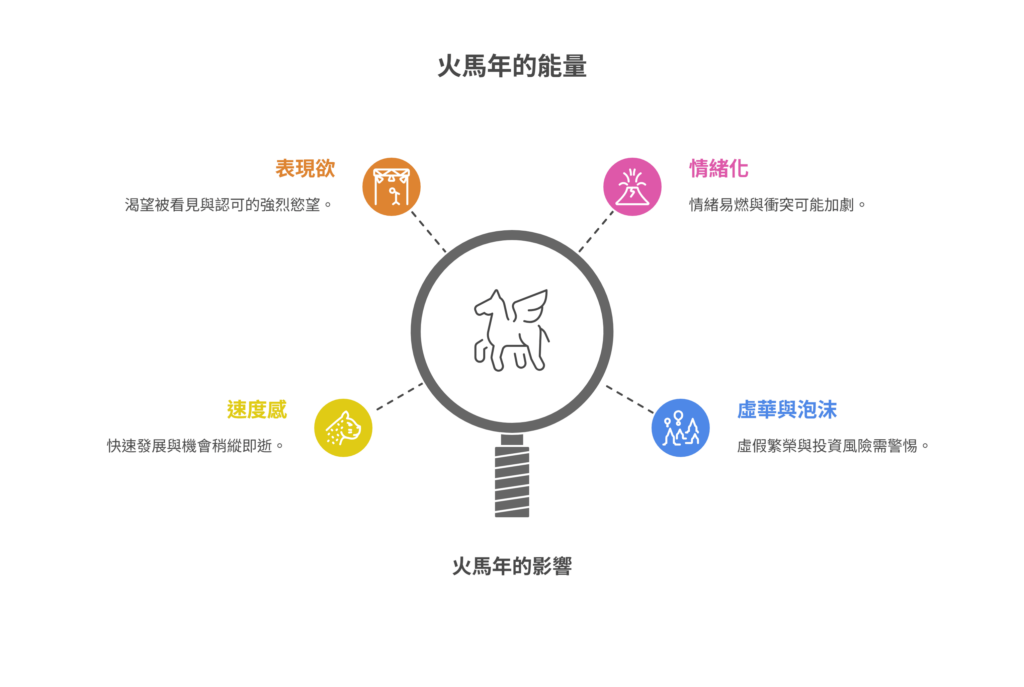 火馬年的能量

表現欲

渴望被看見與認可的強烈慾望。

情緒化

情緒易燃與衝突可能加劇。

速度感

快速發展與機會稍縱即逝。

虛華與泡沫

虛假繁榮與投資風險需警惕。

火馬年的影響